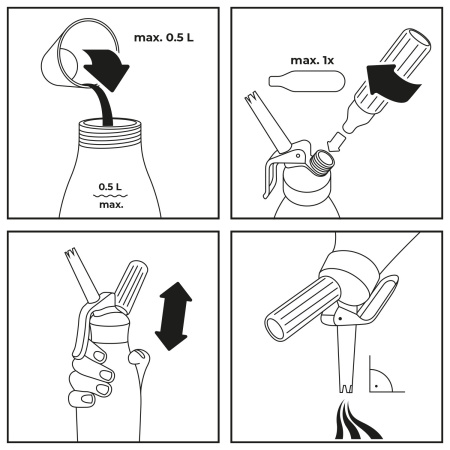 max. 0.5 L

0.5 L
max.

max. 1x