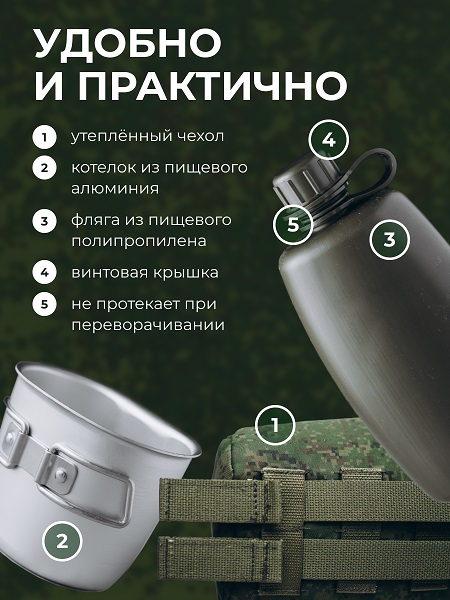 УДОБНО И ПРАКТИЧНО

1 утеплённый чехол

2 котелок из пищевого алюминия

3 фляга из пищевого полипропилена

4 винтовая крышка

5 не протекает при переворачивании

4

5

3

1

2